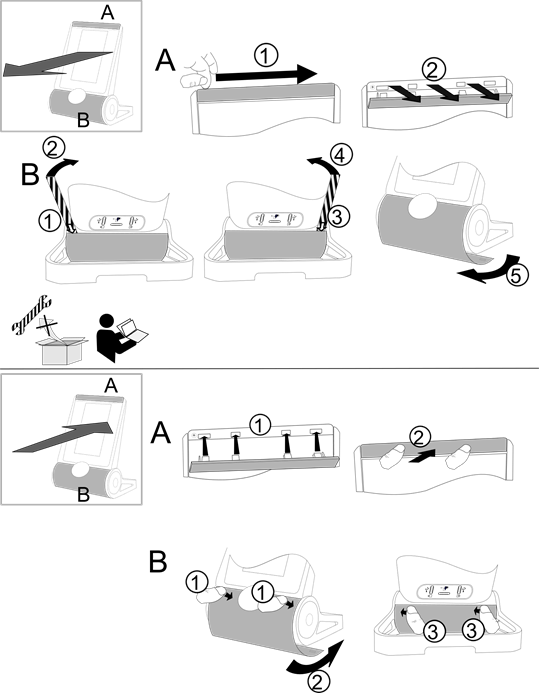 A
B
A
①
②
B
②
①
④
③
⑤
A
B
A
①
②
B
①
①
②
③
③