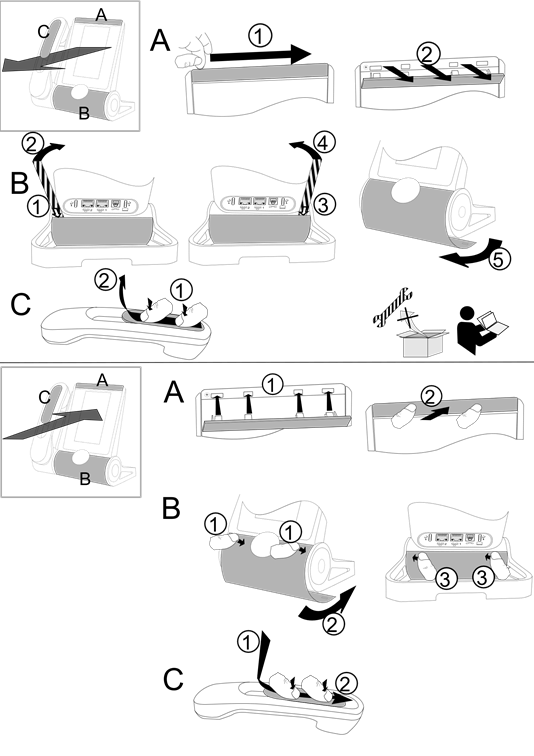 A
C
B
A
1
2
B
2
1
4
3
5
C
2
1
A
C
B
A
1
2
B
1
1
2
3
3
C
1
2